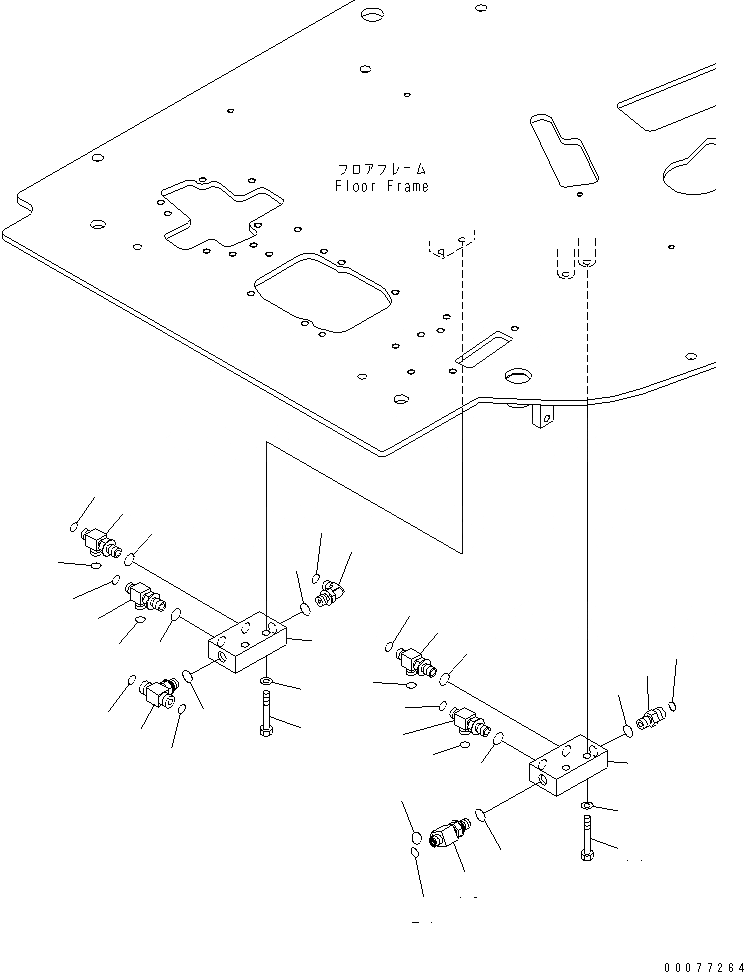 フロアフレーム
Floor Frame

00077264