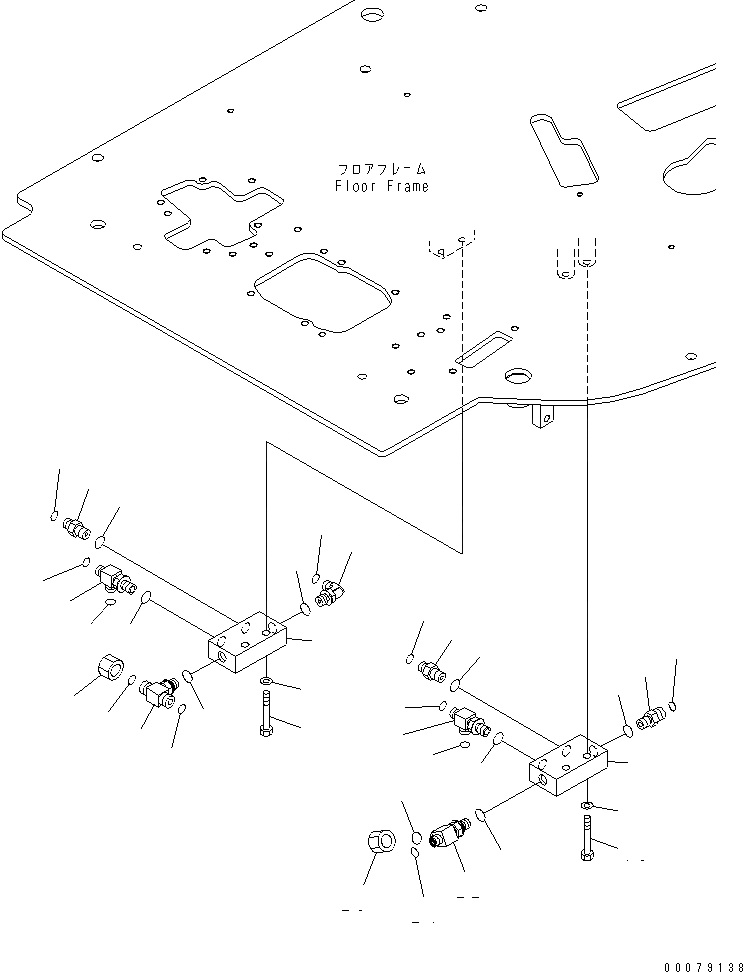 フロアフレーム
Floor Frame

00079138