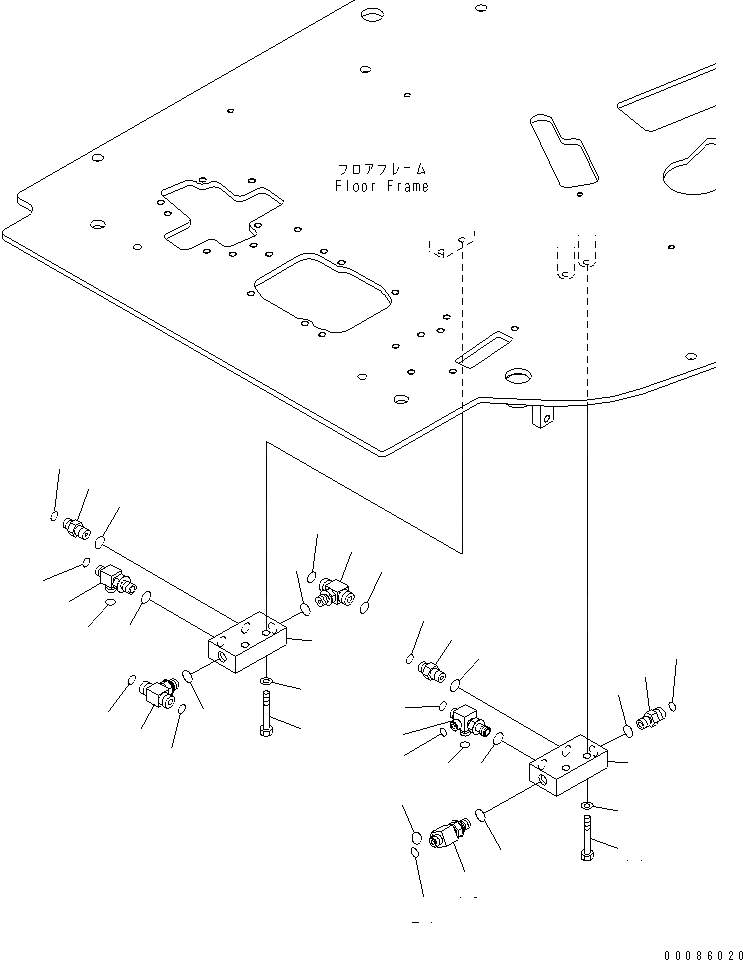 フロアフレーム
Floor Frame

00086020