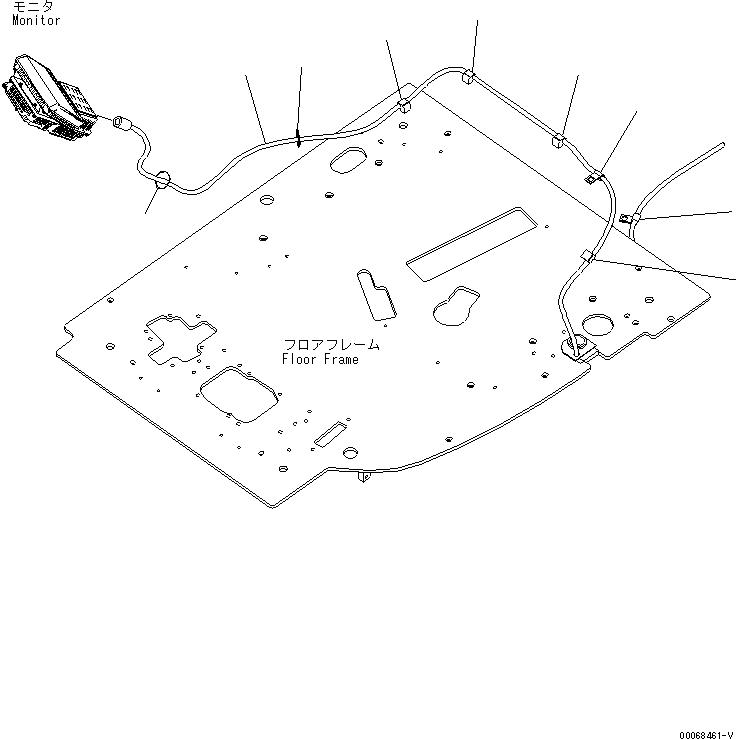 モニタ
Monitor

フロアフレーム
Floor Frame

00068461-V