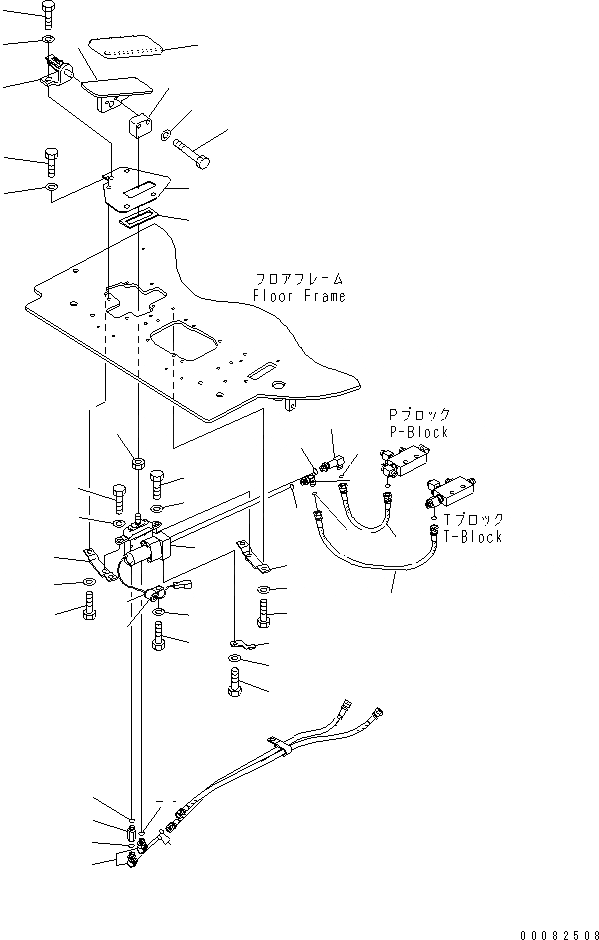 フロアフレーム
Floor Frame

Pブロック
P-Block

Tブロック
T-Block

00082508