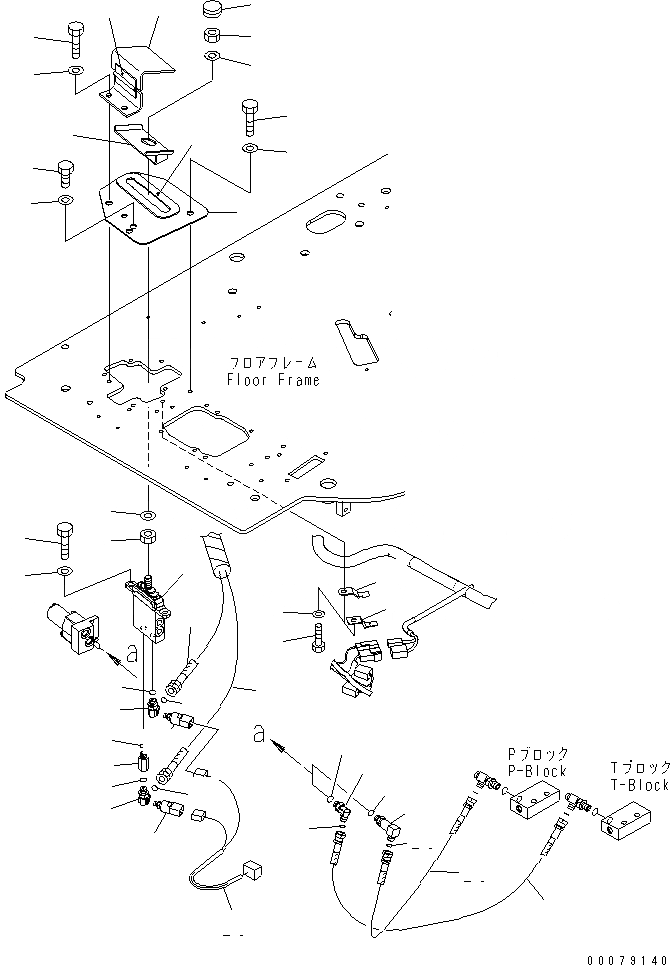 フロアフレーム
Floor Frame

a

a

Pブロック
P-Block

Tブロック
T-Block

00079140