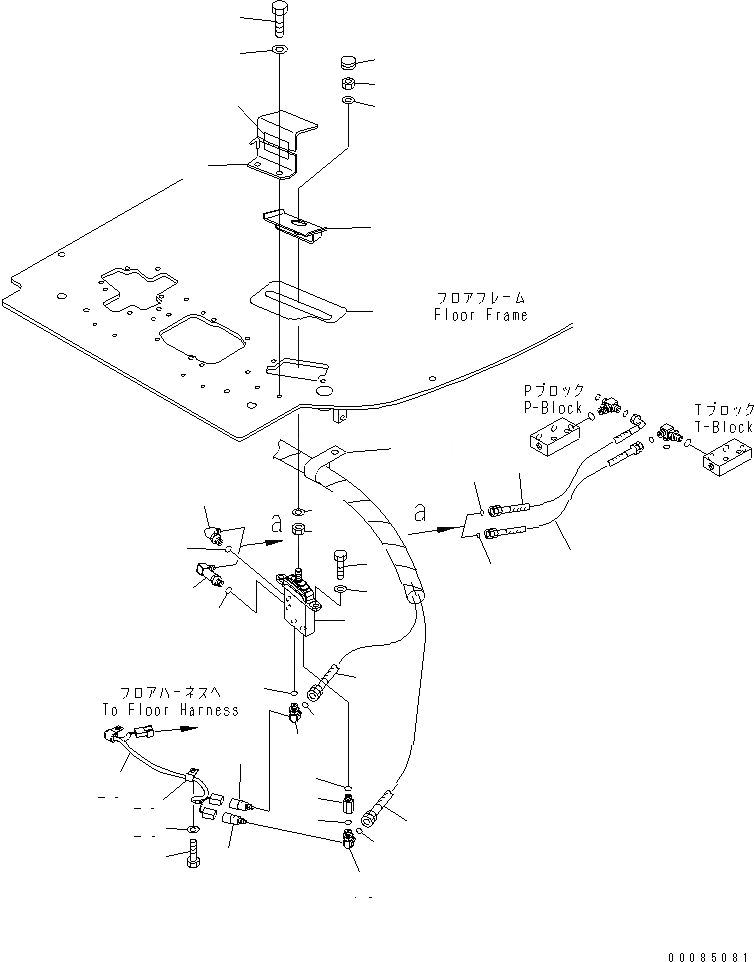 フロアフレーム
Floor Frame

Pブロック
P-Block

Tブロック
T-Block

a

a

フロアハーネスへ
To Floor Harness

00085081