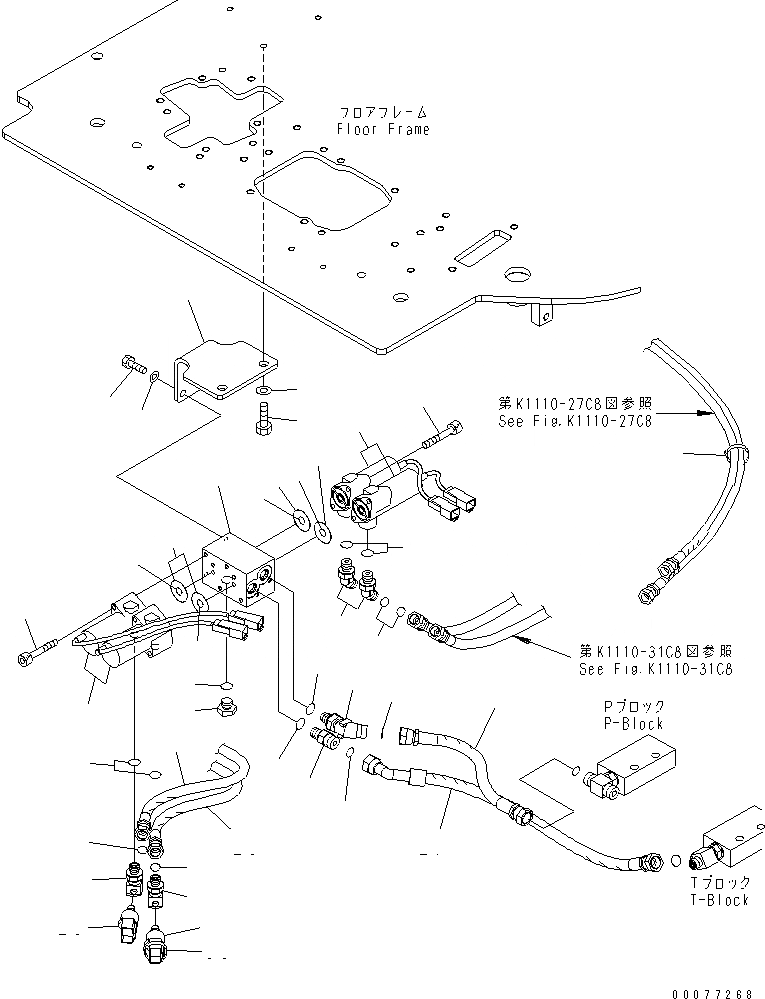 フロアフレーム
Floor Frame

第K1110-27C8図参照
See Fig.K1110-27C8

第K1110-31C8図参照
See Fig.K1110-31C8

Pブロック
P-Block

Tブロック
T-Block

00077268