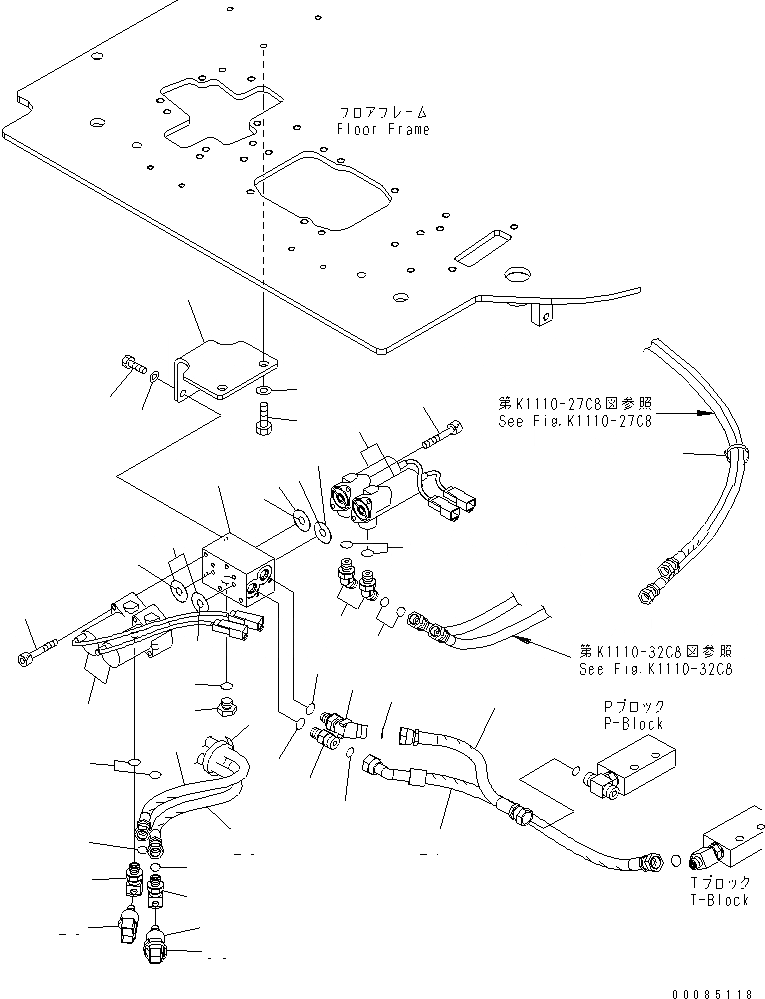 フロアフレーム
Floor Frame

第K1110-27C8図参照
See Fig.K1110-27C8

第K1110-32C8図参照
See Fig.K1110-32C8

Pブロック
P-Block

Tブロック
T-Block

00085118