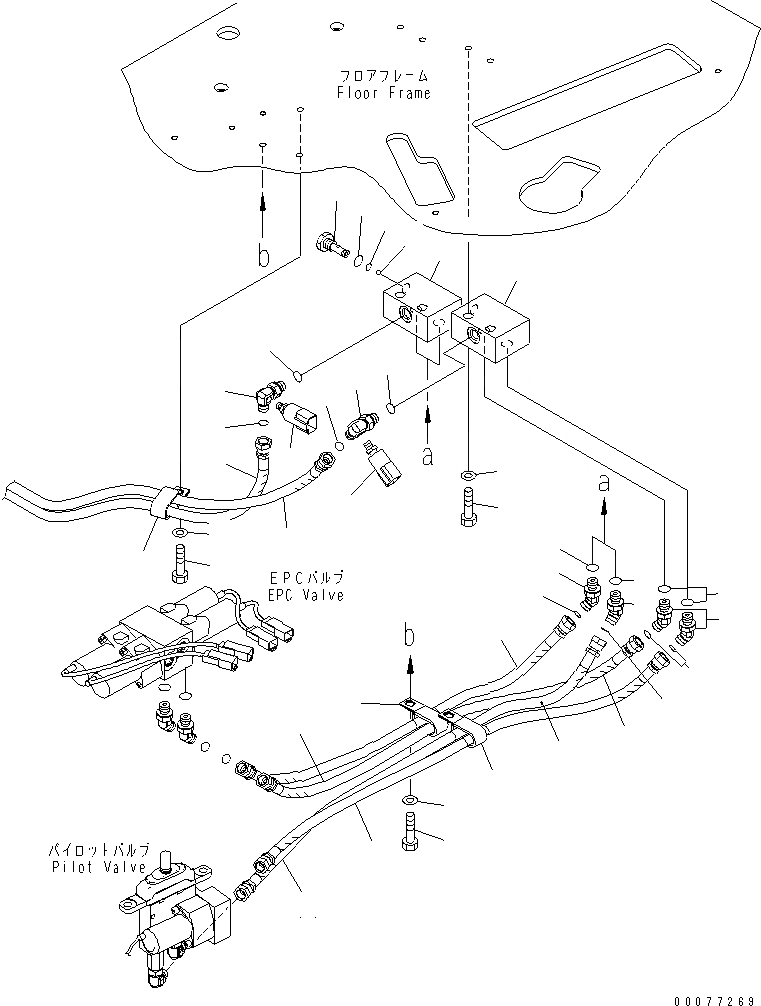 フロアフレーム
Floor Frame

b

a

a

EPCバルブ
EPC Valve

b

パイロットバルブ
Pilot Valve

00077269