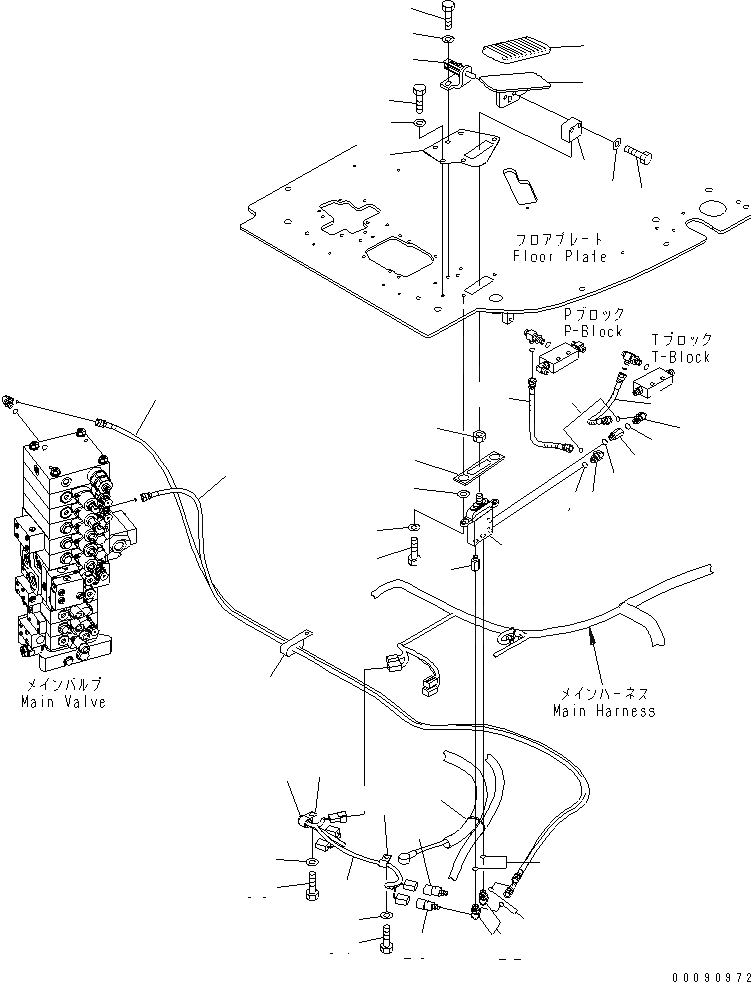 フロアプレート
Floor Plate

Pブロック
P-Block

Tブロック
T-Block

メインバルブ
Main Valve

メインハーネス
Main Harness

00090972