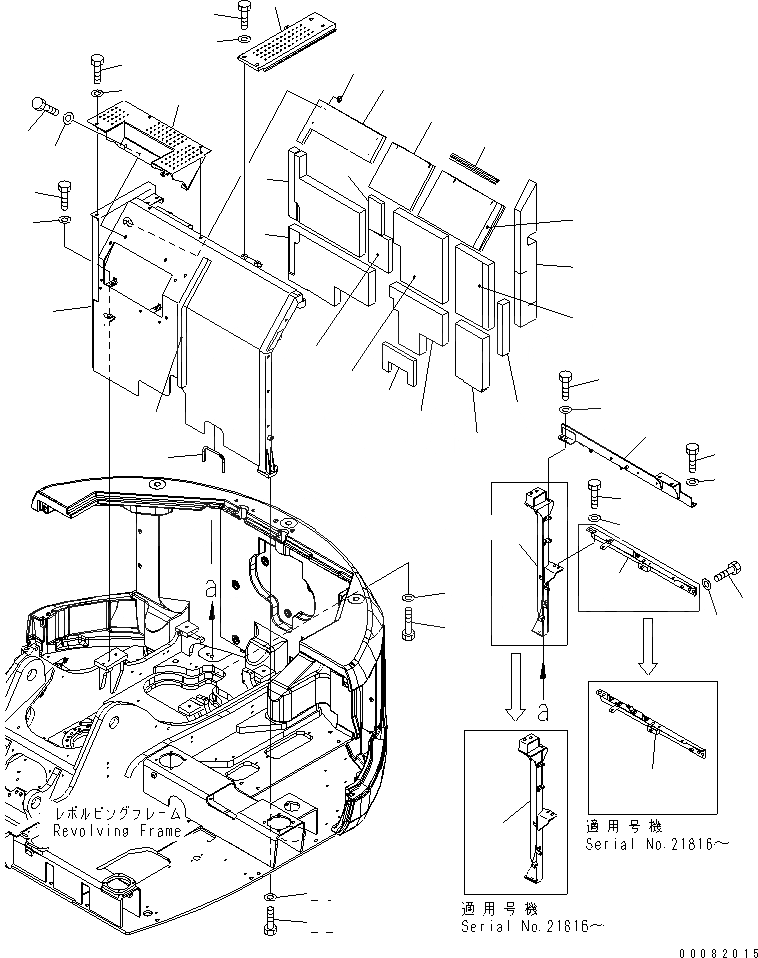 a

a

レボルビングフレーム
Revolving Frame

適用号機
Serial No.21816～

適用号機
Serial No.21816～

00082015