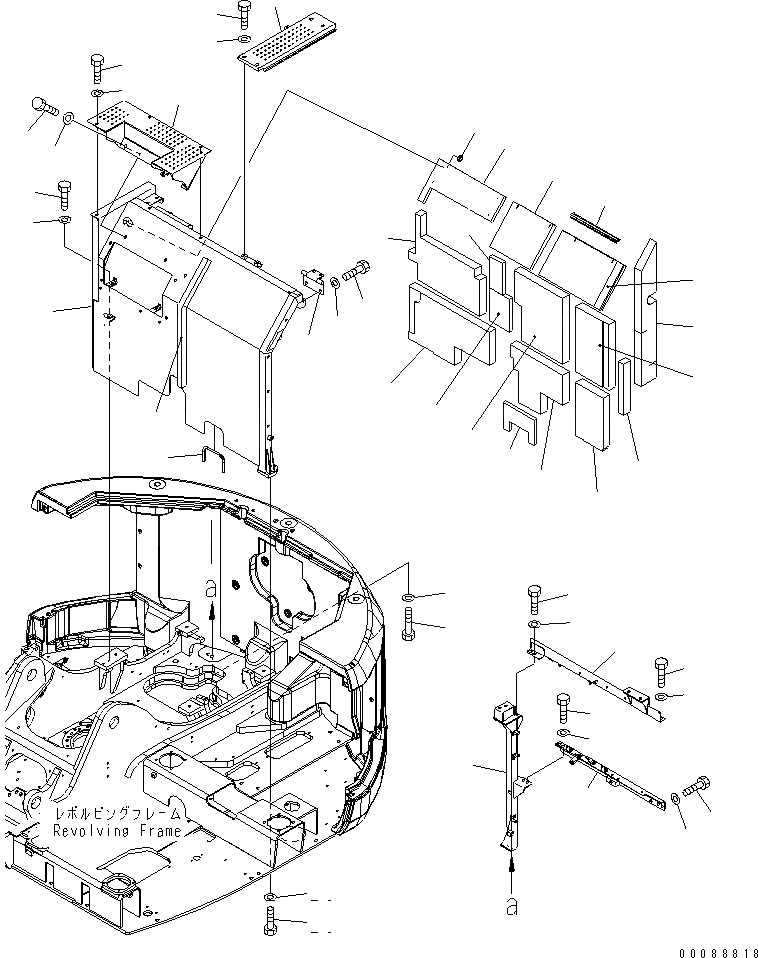 a

レボルビングフレーム
Revolving Frame

a

00088818