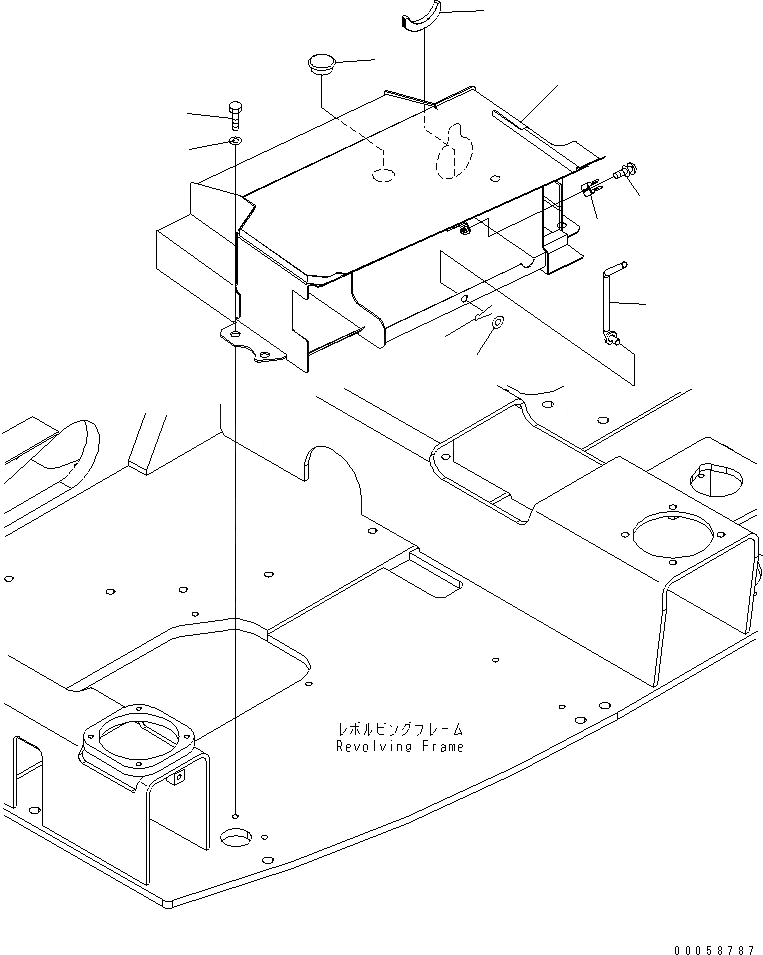 レボルビングフレーム
Revolving Frame

00058787