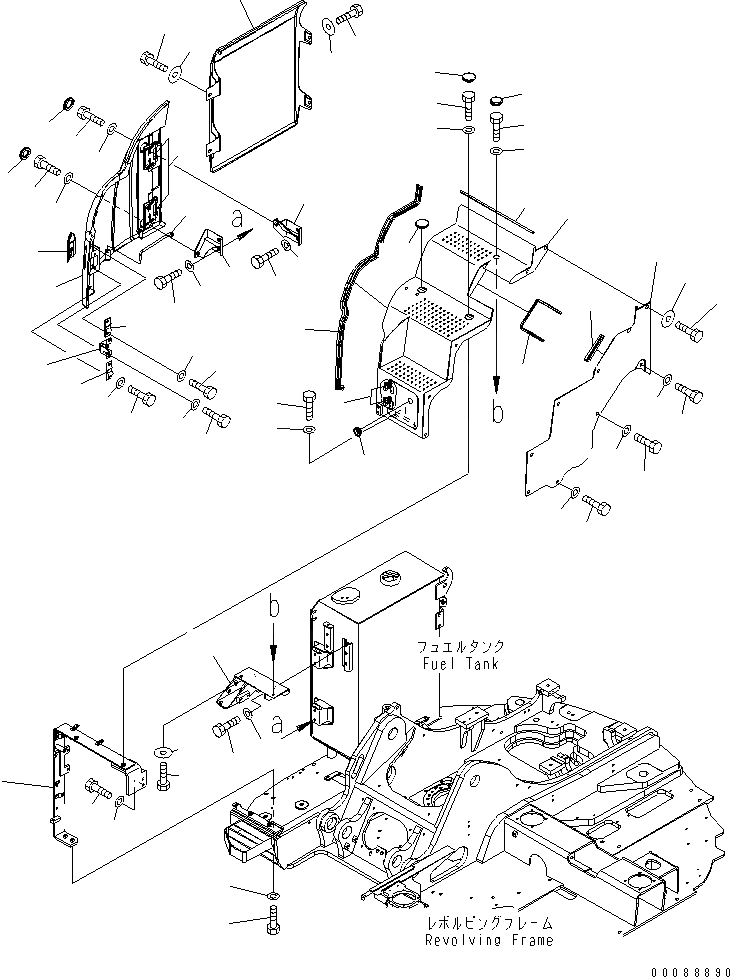 a

b

b

a

フュエルタンク
Fuel Tank

レボルビングフレーム
Revolving Frame

00088890