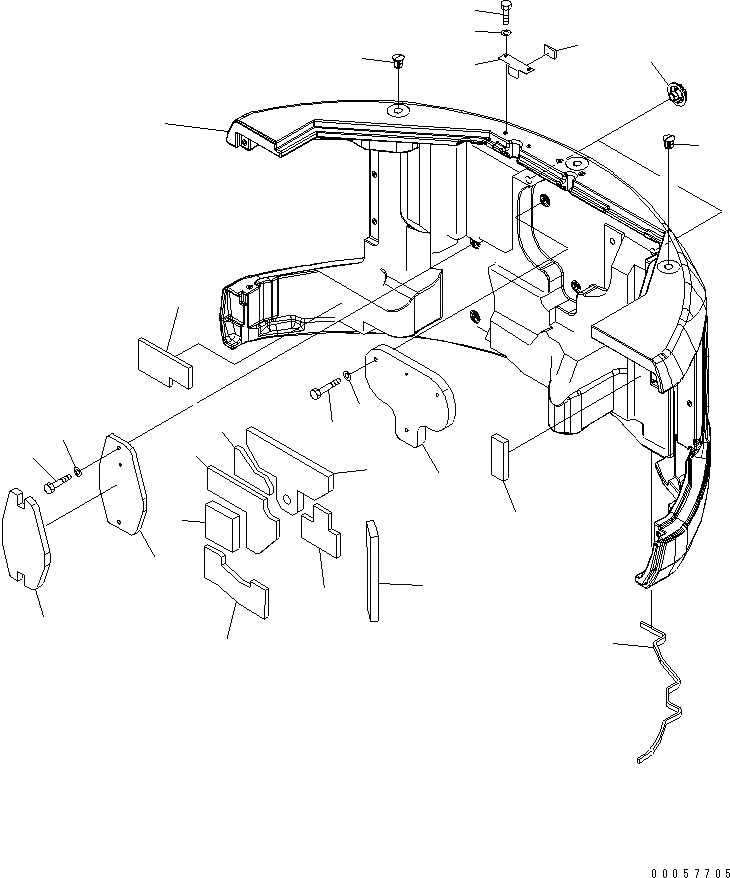 00057705