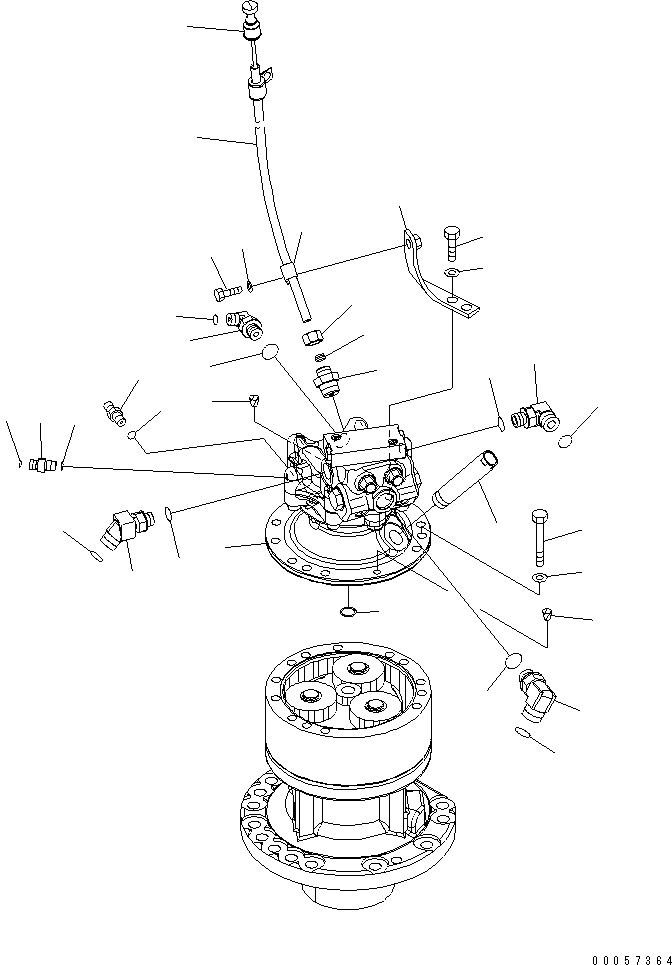 00057364