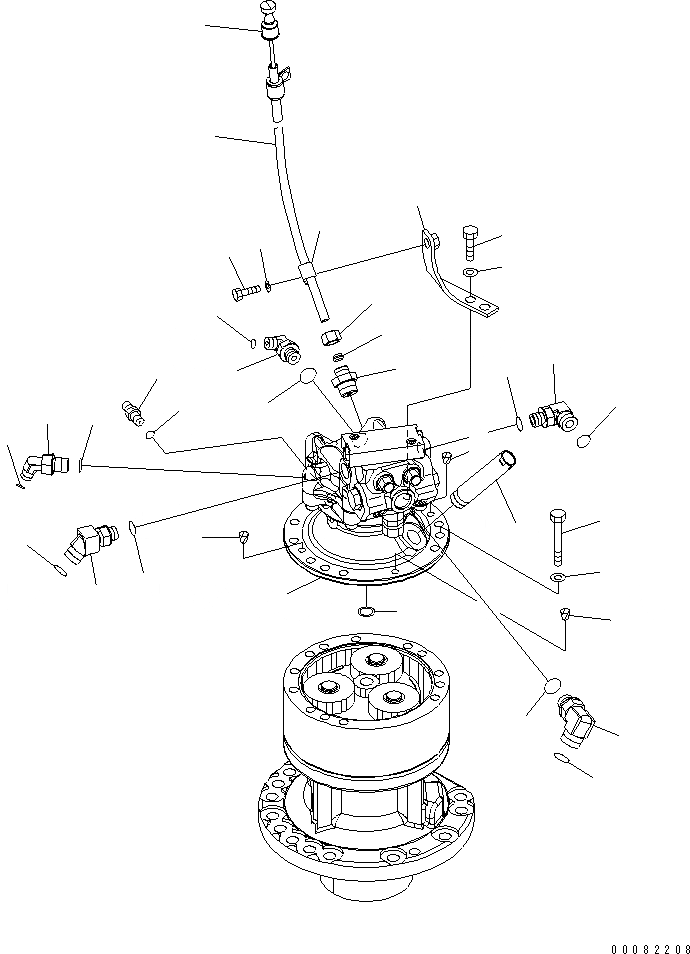 00082208