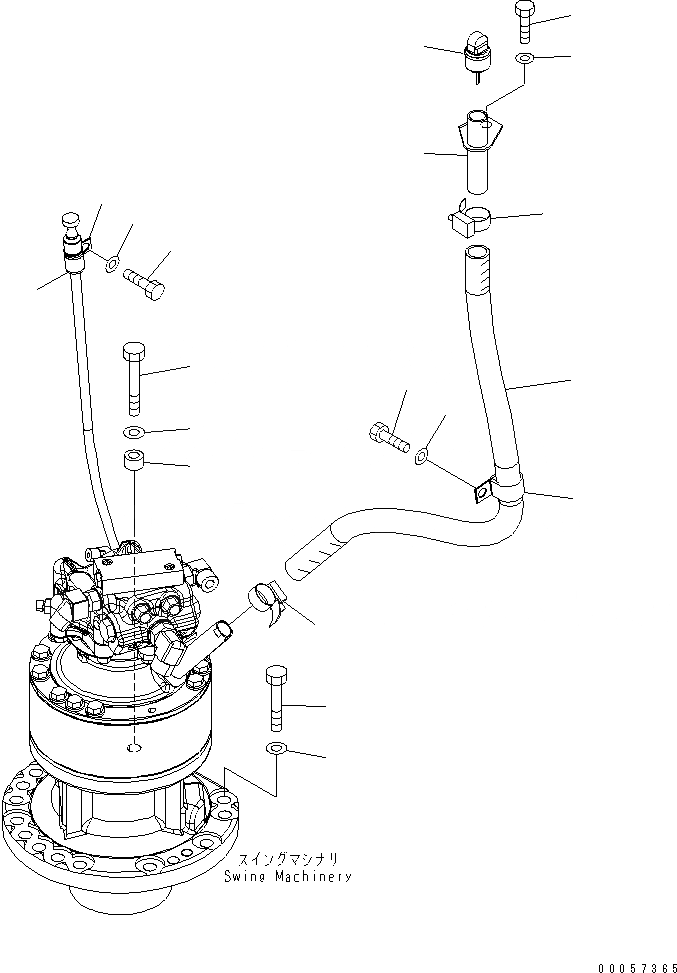 スイングマシナリ
Swing Machinery

00057365