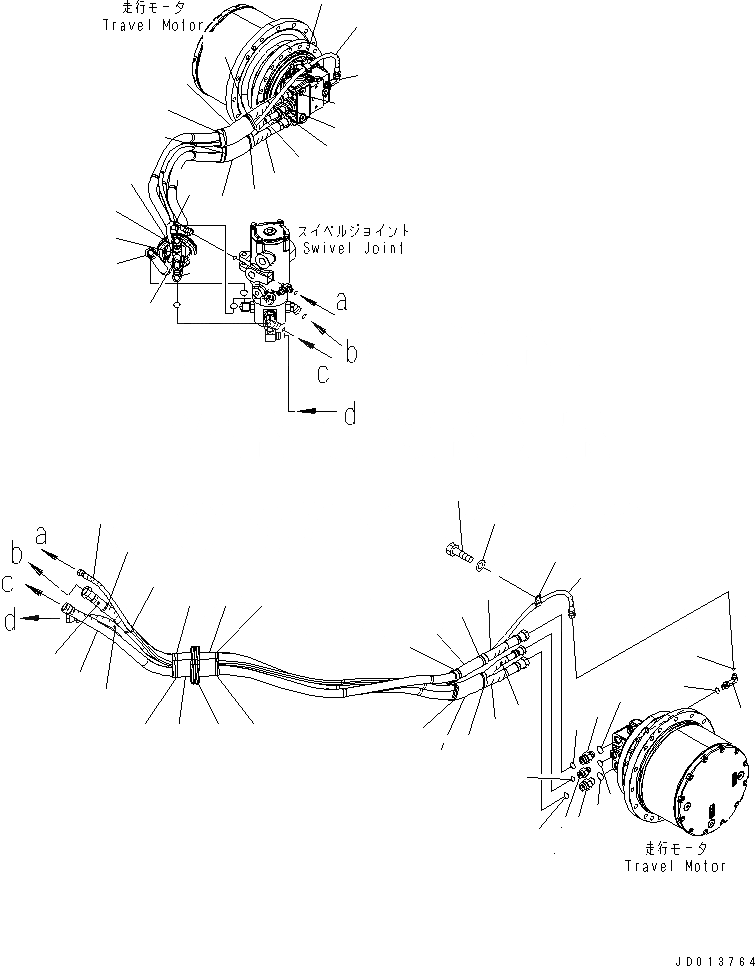 走行モータ
Travel Motor

スイベルジョイント
Swivel Joint

a
b
c
d

a
b
c
d

走行モータ
Travel Motor

JD013764