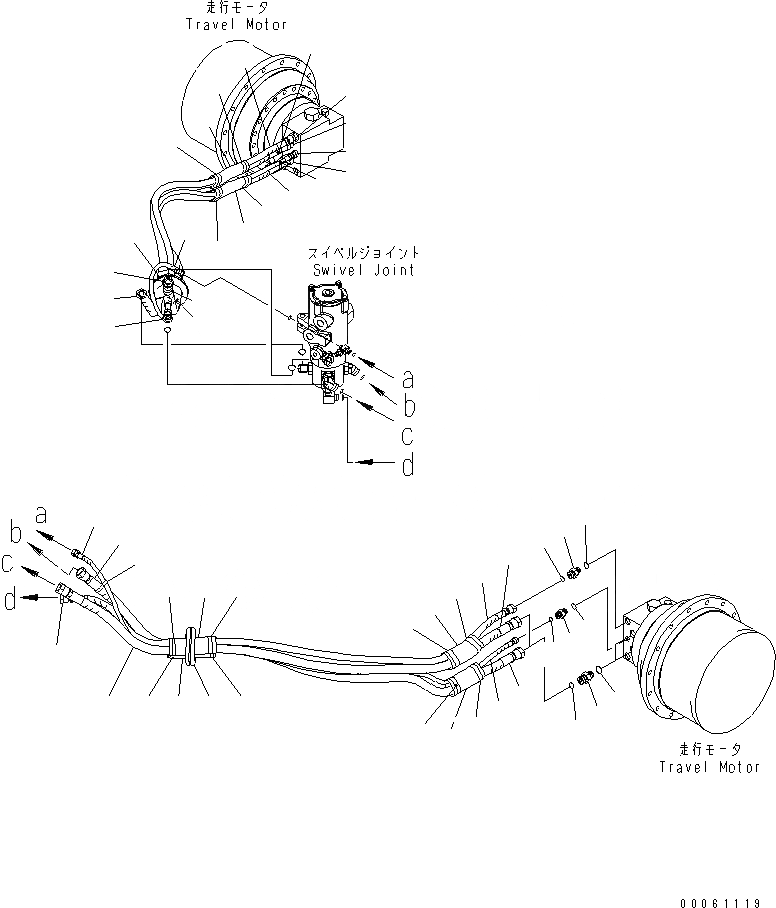 走行モータ
Travel Motor

スイベルジョイント
Swivel Joint

a
b
c
d

a
b
c
d

走行モータ
Travel Motor

00061119