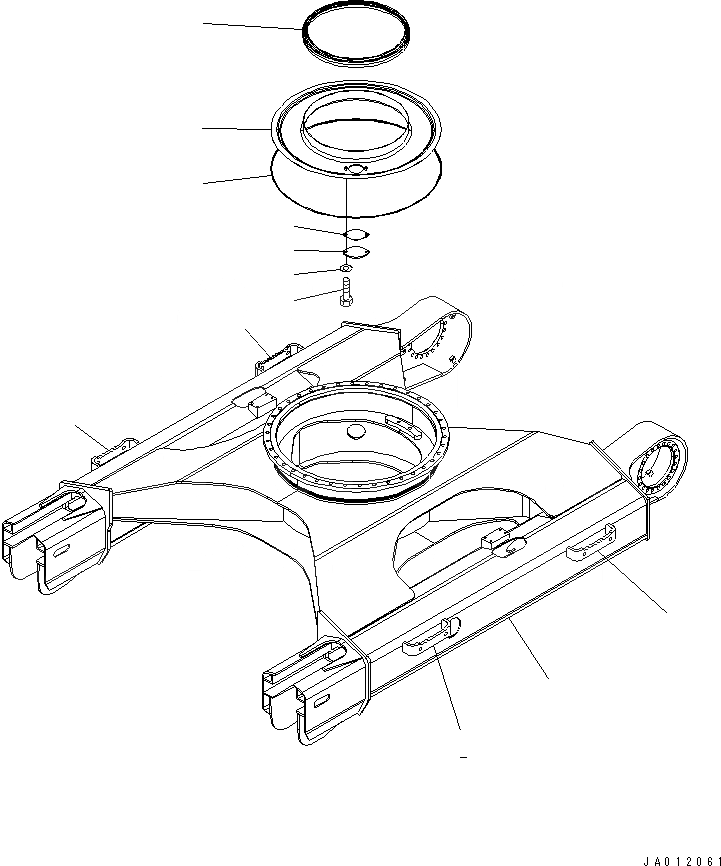 JA012061