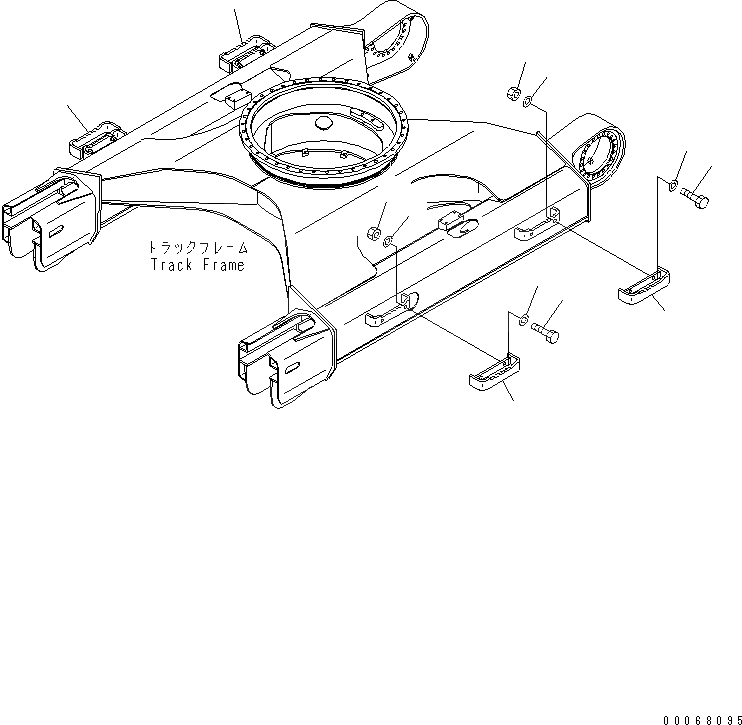 トラックフレーム
Track Frame

00068095