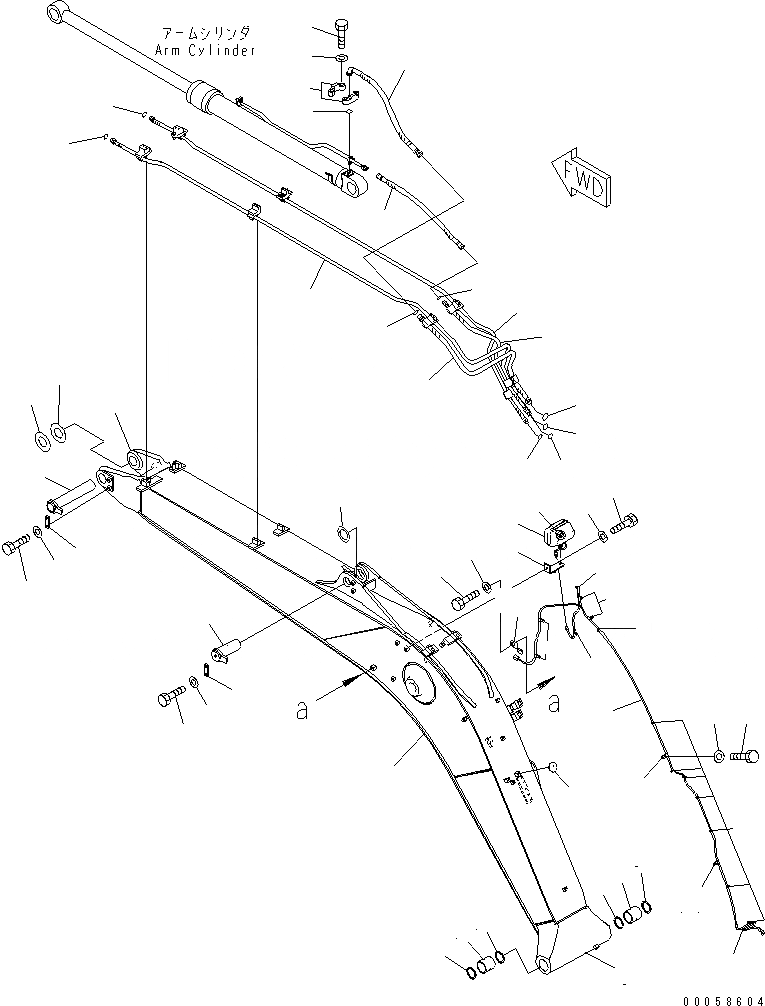 アームシリンダ
Arm Cylinder

FWD

a

a

00058604