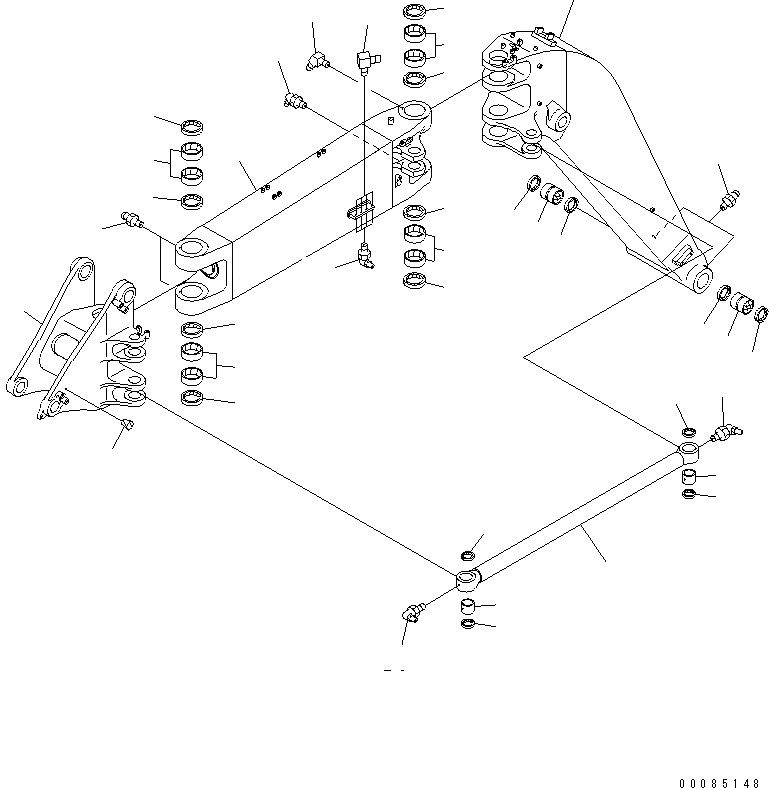 00085148