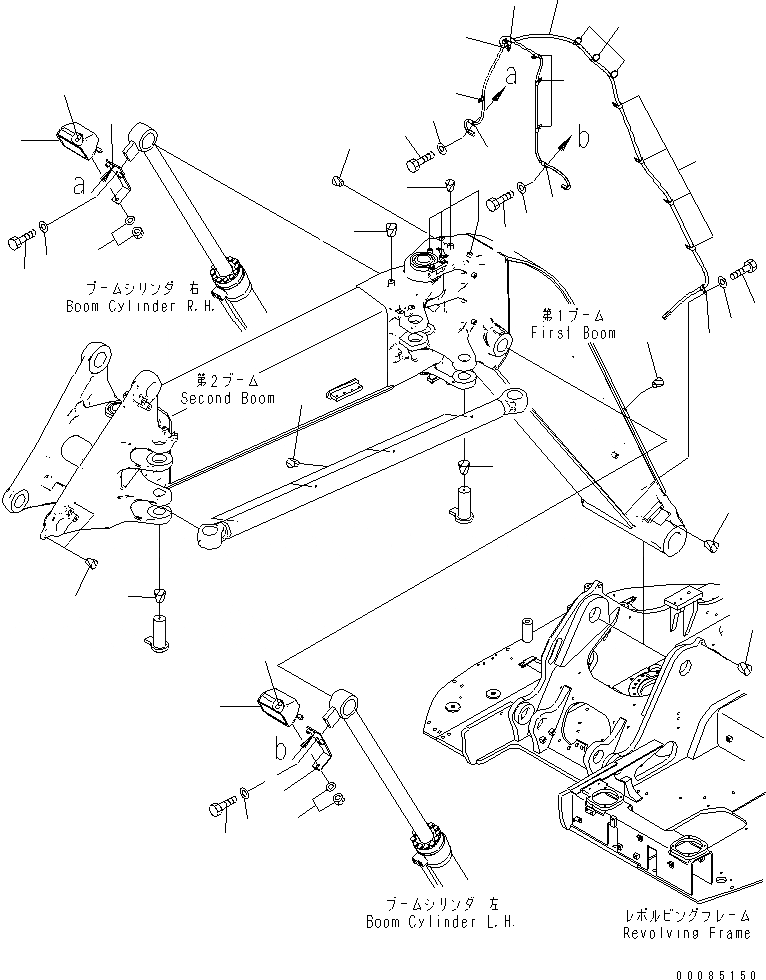 a

b

a

ブームシリンダ 右
Boom Cylinder R.H.

第1ブーム
First Boom

第2ブーム
Second Boom

b

ブームシリンダ 左
Boom Cylinder L.H.

レボルビングフレーム
Revolving Frame

00085150