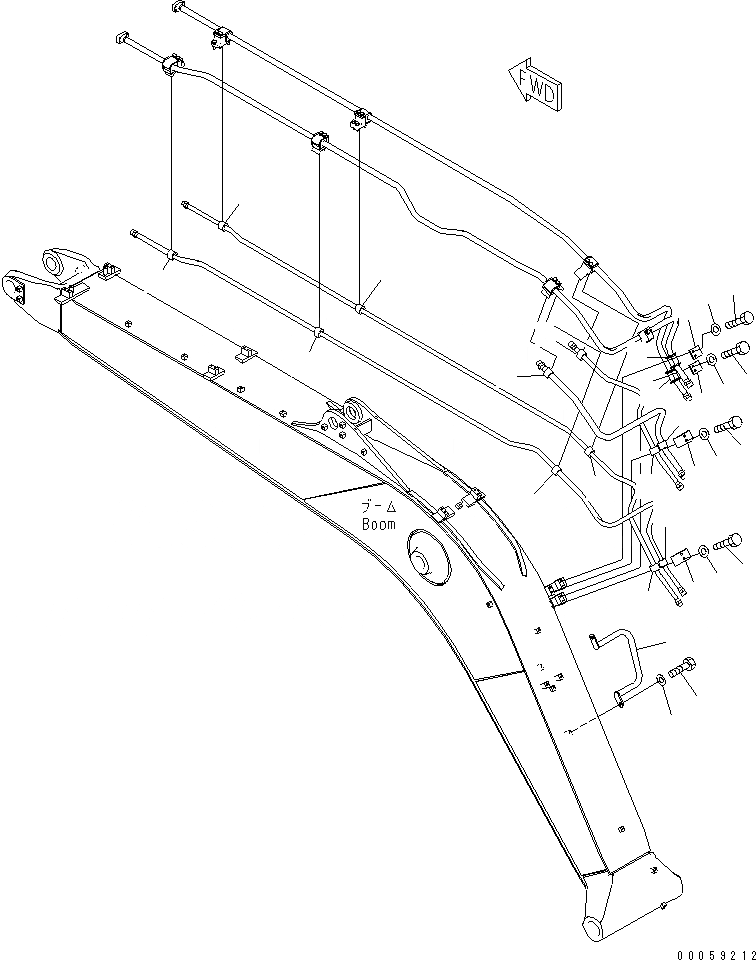 FWD

ブーム
Boom

00059212