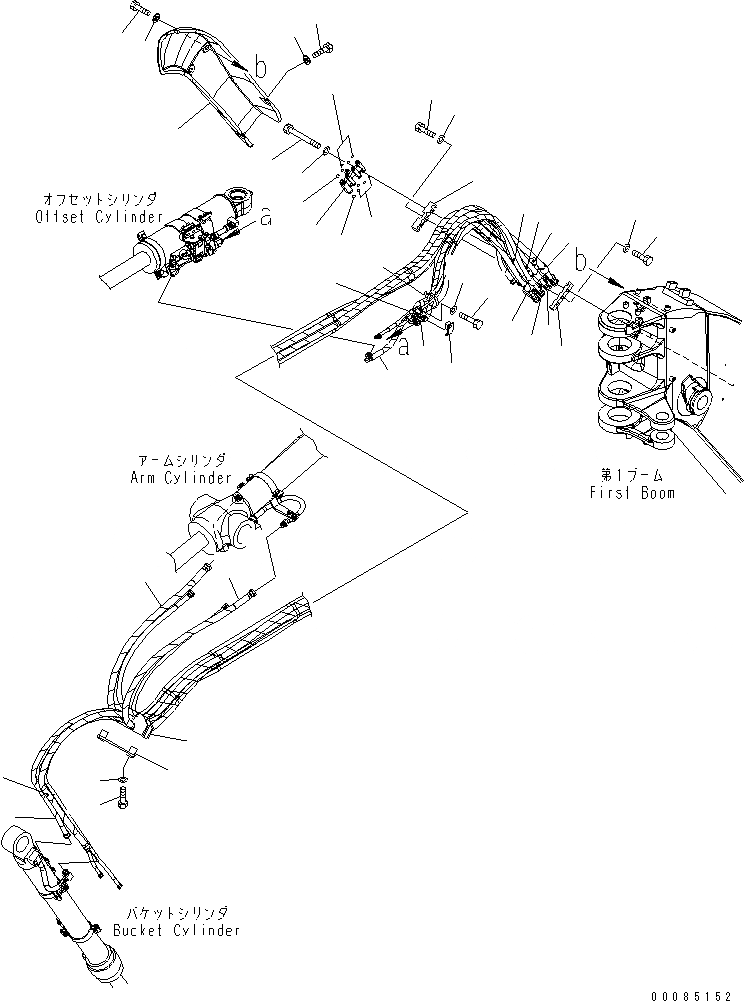 b

オフセットシリンダ
Offset Cylinder

a

b

a

アームシリンダ
Arm Cylinder

第1ブーム
First Boom

バケットシリンダ
Bucket Cylinder

00085152