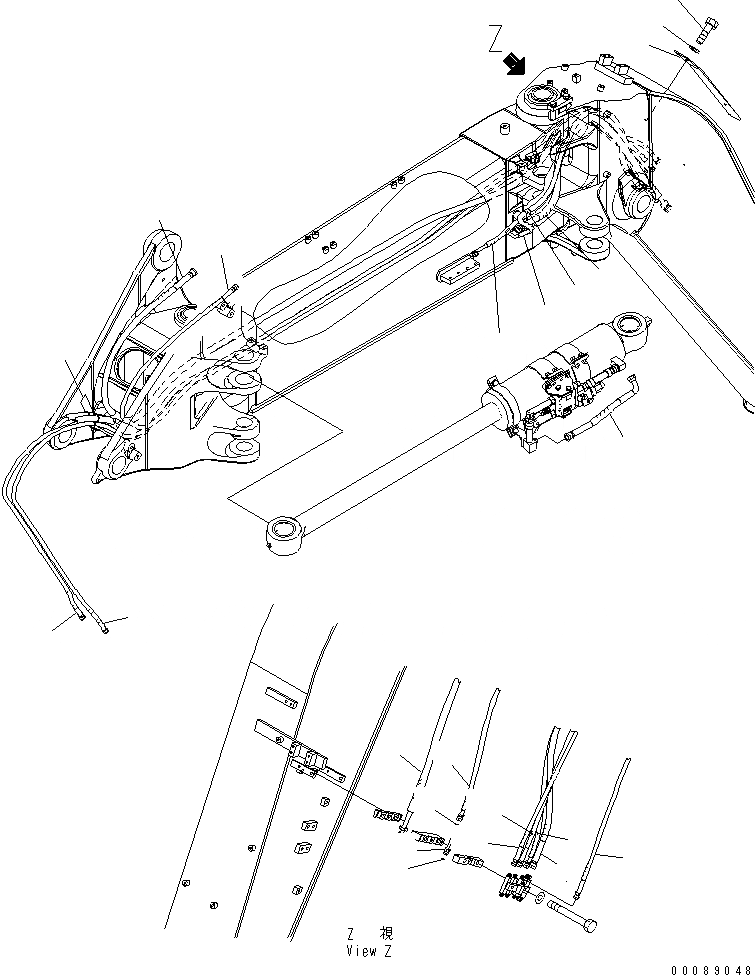 Z

Z 視
View Z

00089048