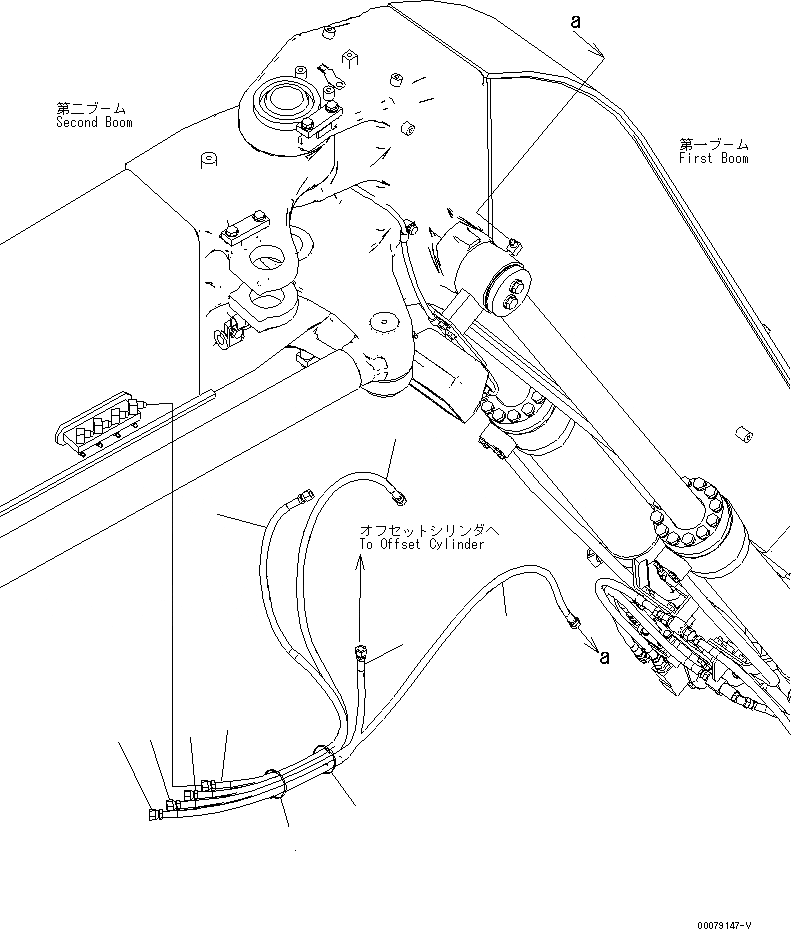 a

第二ブーム
Second Boom

第一ブーム
First Boom

オフセットシリンダへ
To Offset Cylinder

a

00079147-V