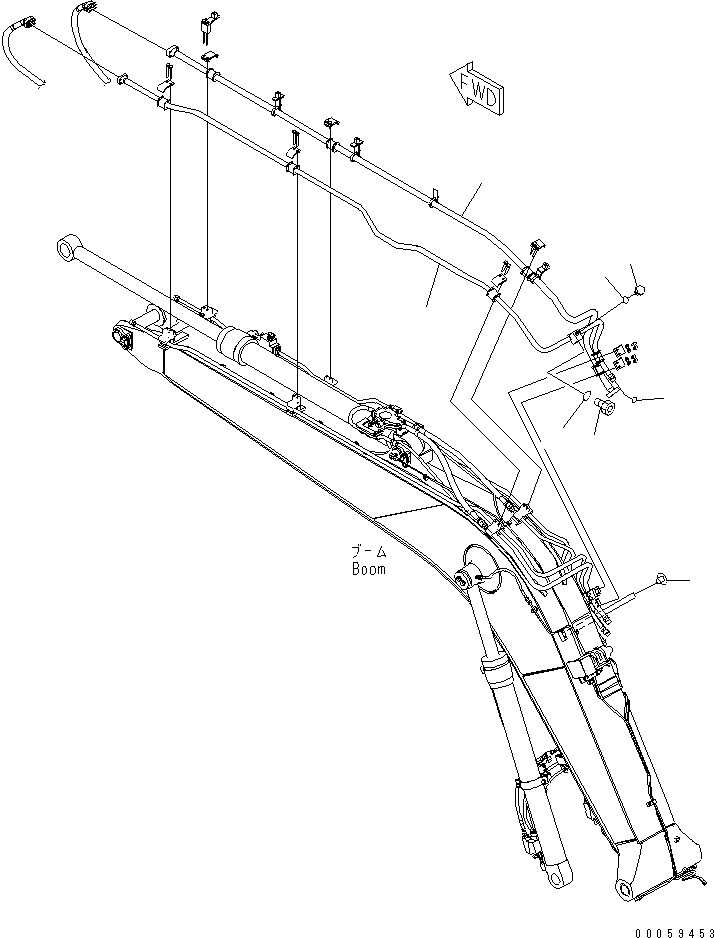 FWD

ブーム
Boom

00059453