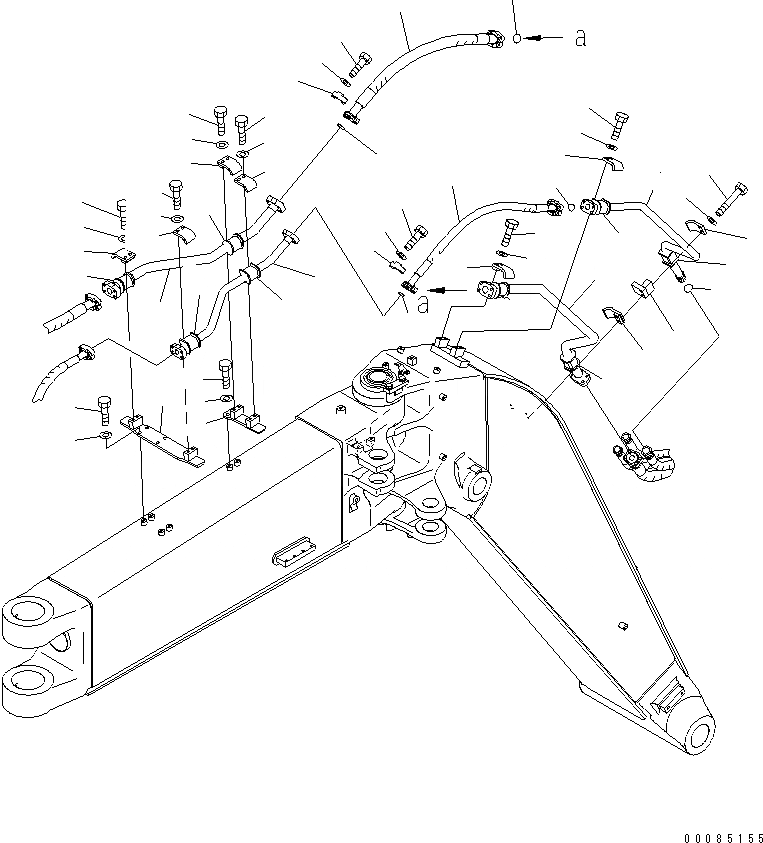 a

a

00085155