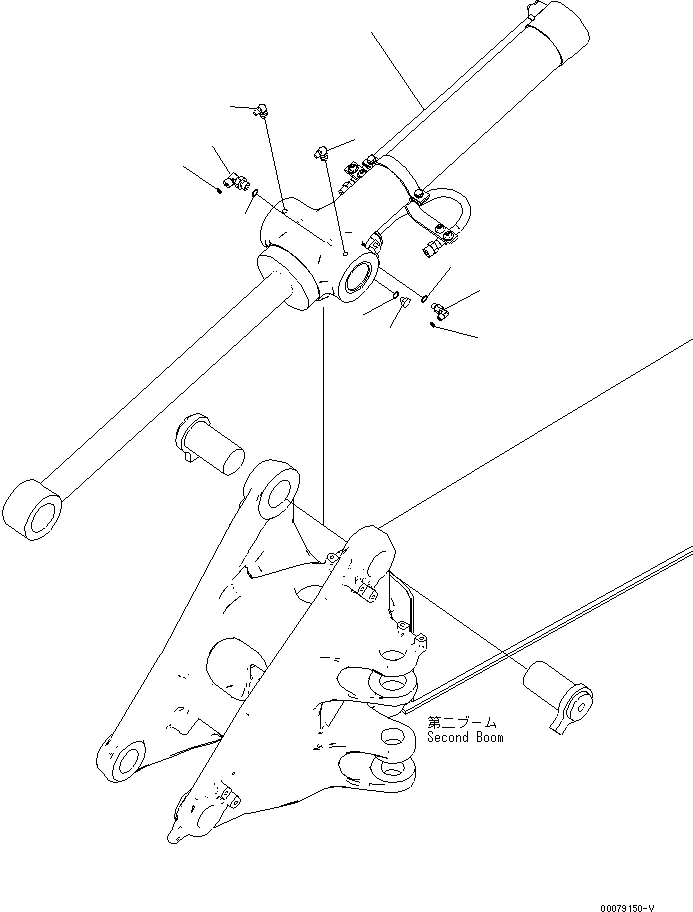 第二ブーム
Second Boom

00079150-V