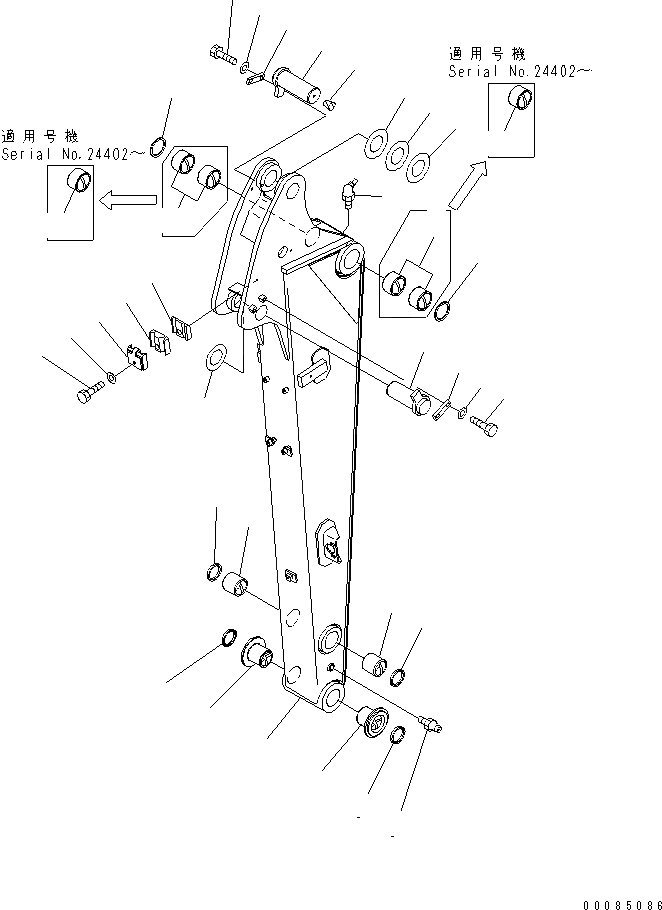 適用号機
Serial No.24402~

適用号機
Serial No.24402~

00085086