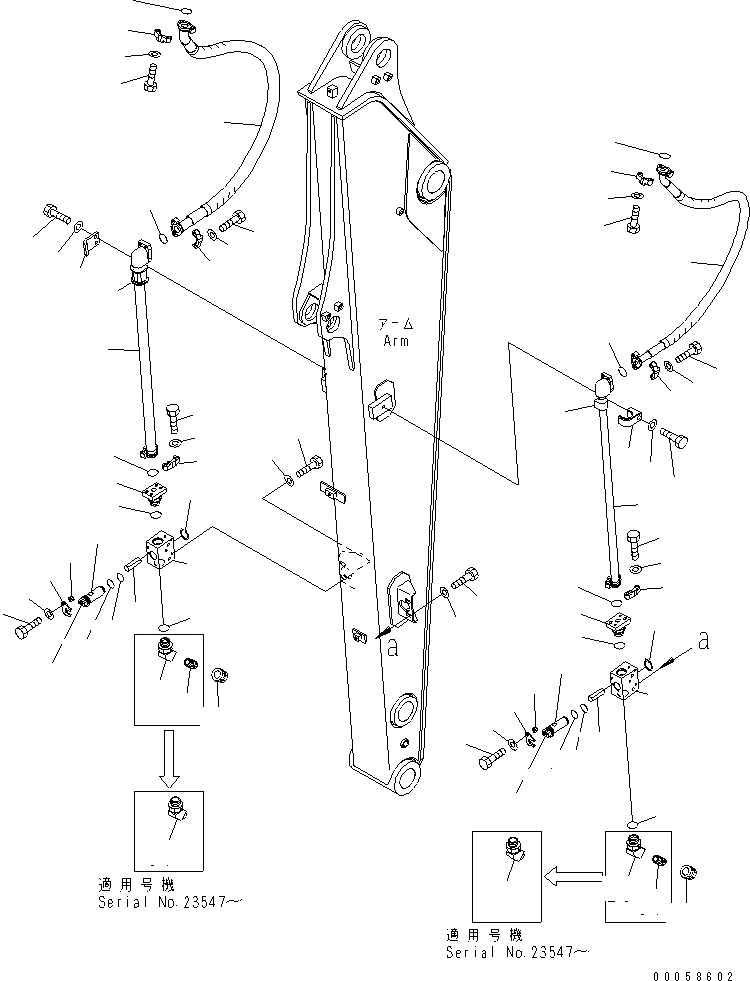 アーム
Arm

a

a

適用号機
Serial No.23547～

適用号機
Serial No.23547～

00058602