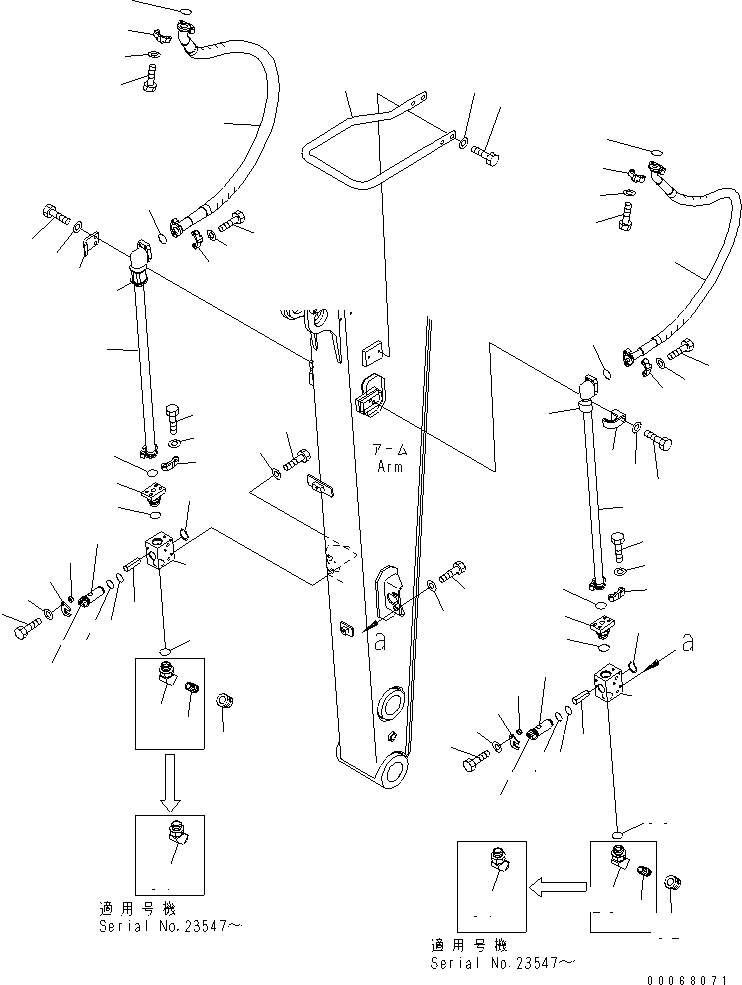 アーム
Arm

a

a

適用号機
Serial No.23547~

適用号機
Serial No.23547~

00068071