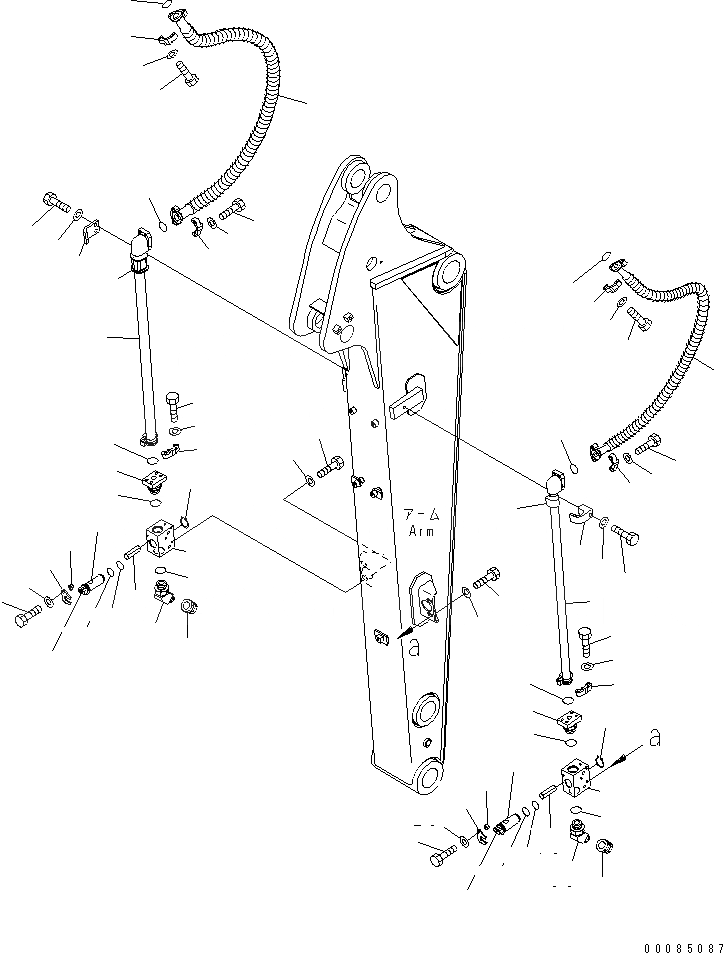 アーム
Arm

a

a

00085087