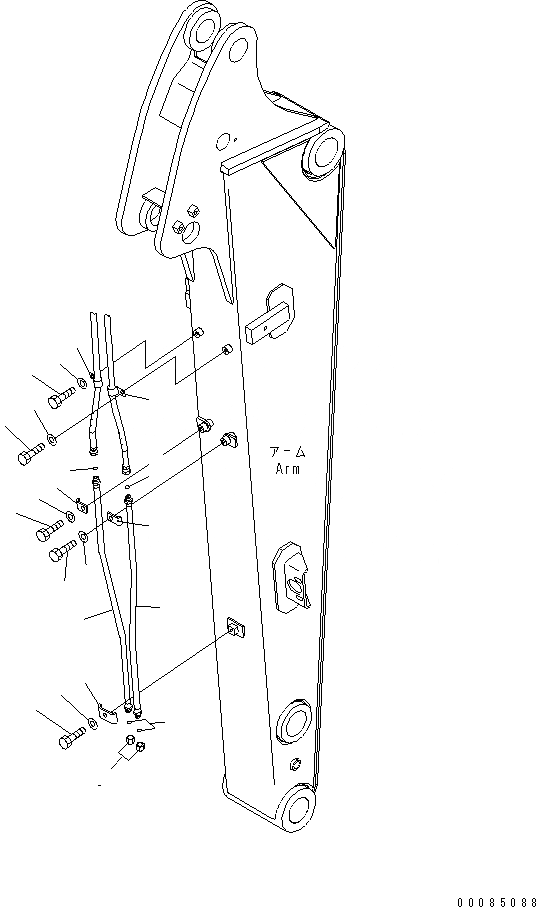 アーム
Arm

00085088