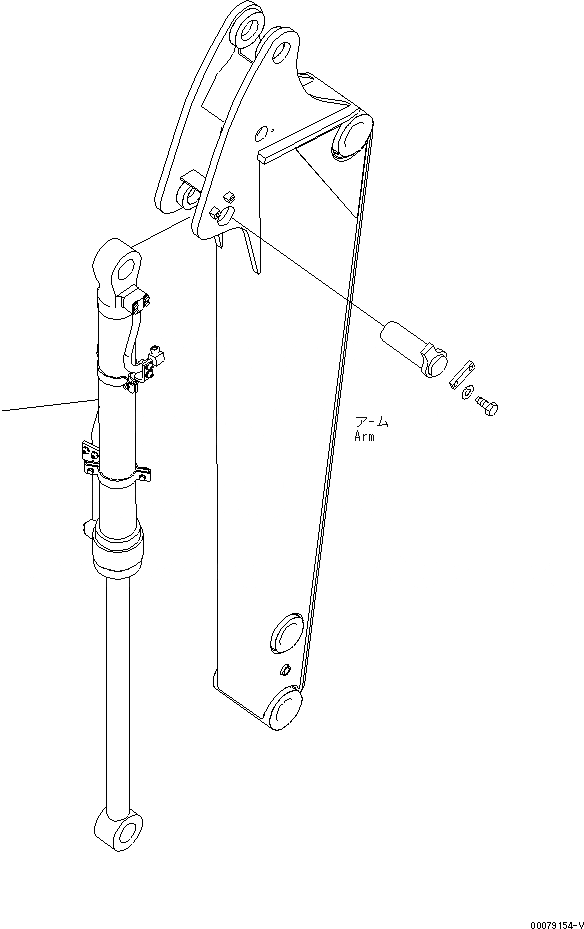 アーム
Arm

00079154-V