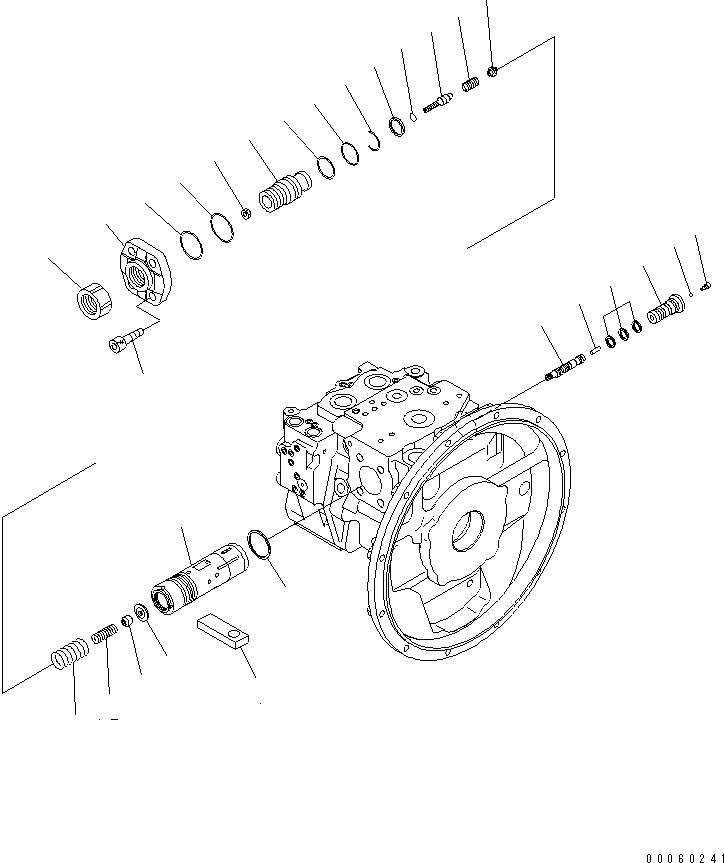 00060241