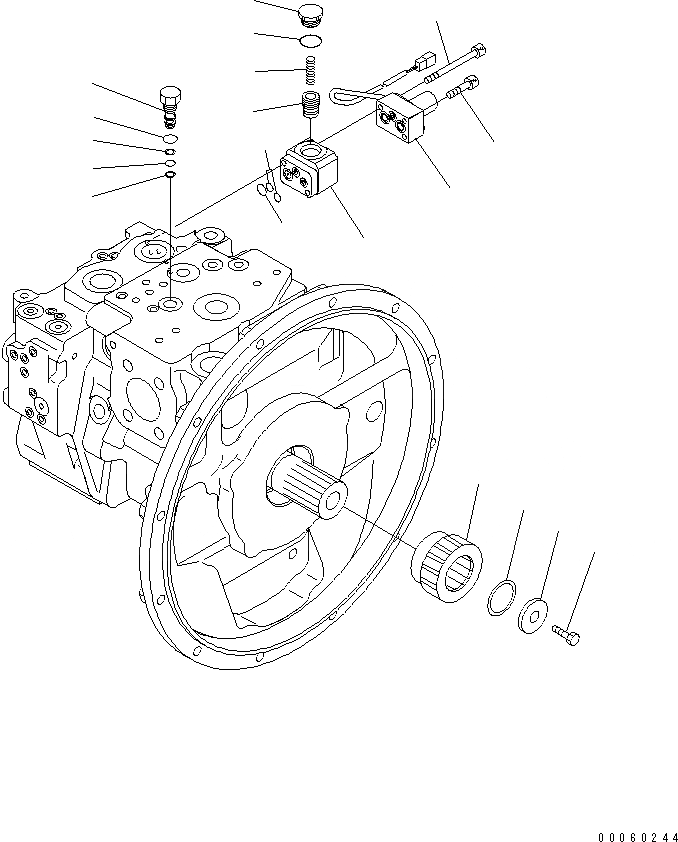 00060244