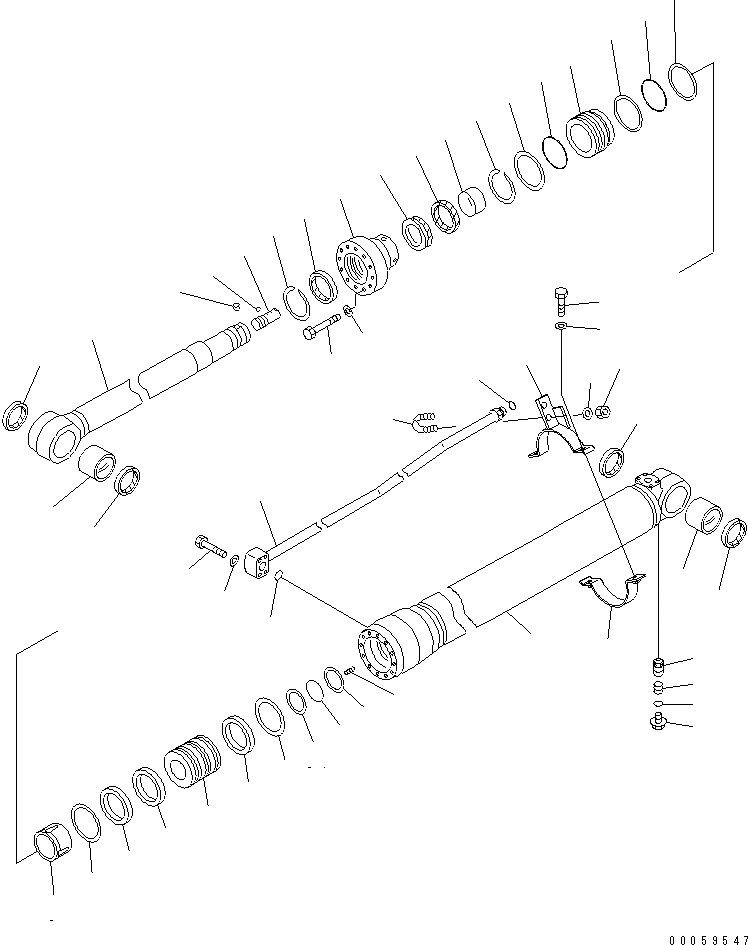 00059547