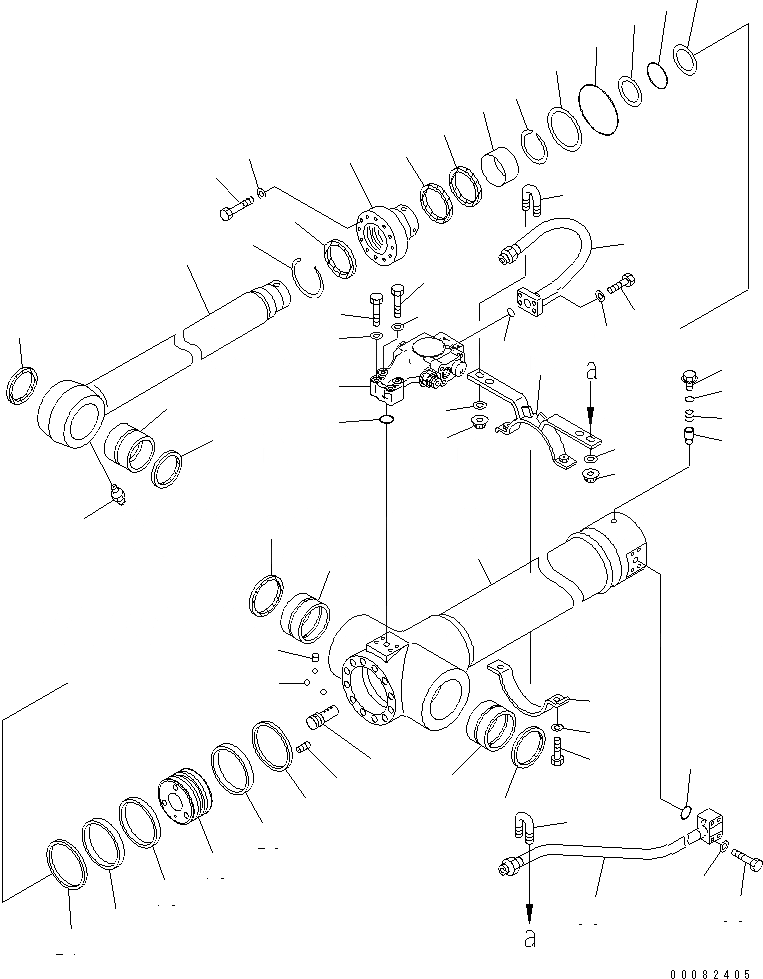 a

a

00082405