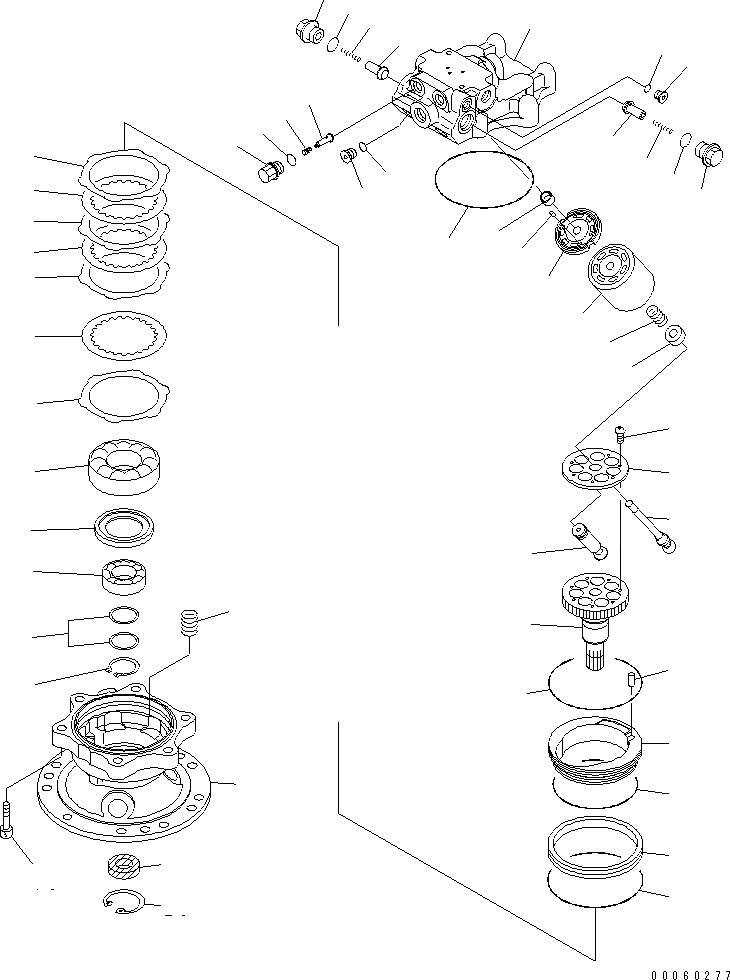 00060277