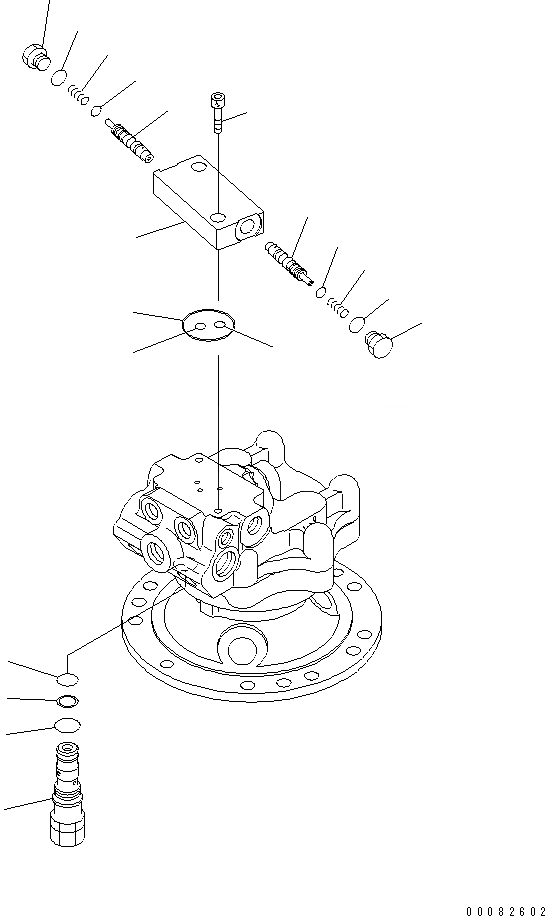 00082602