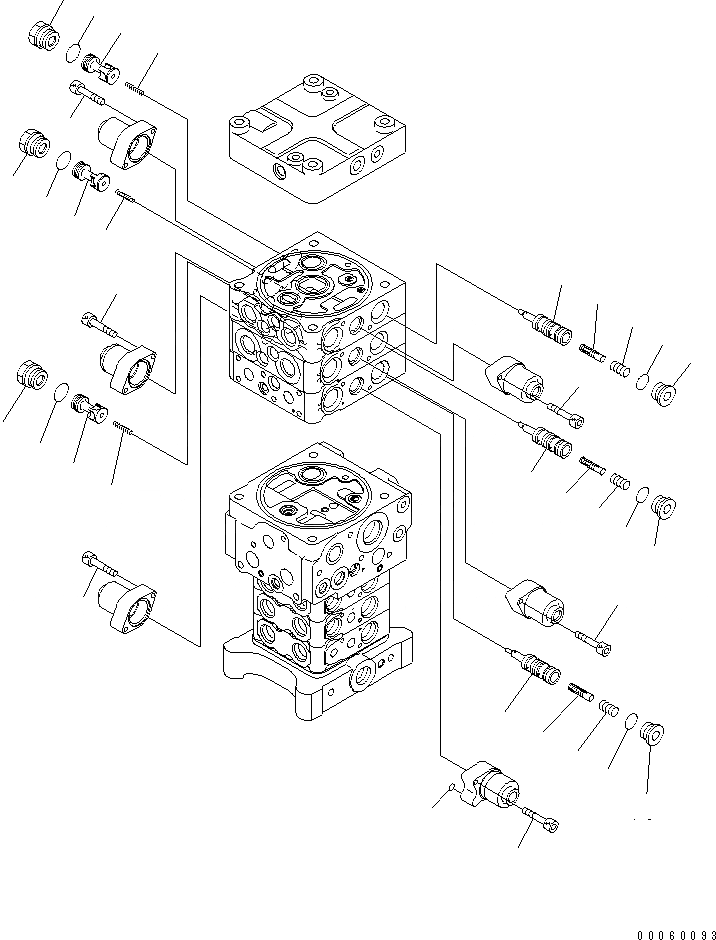 00060093