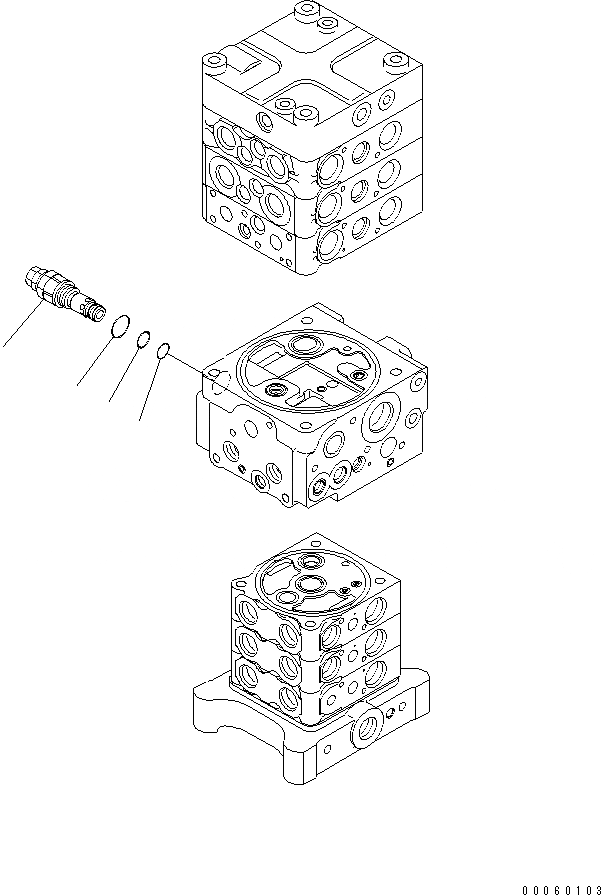 00060103