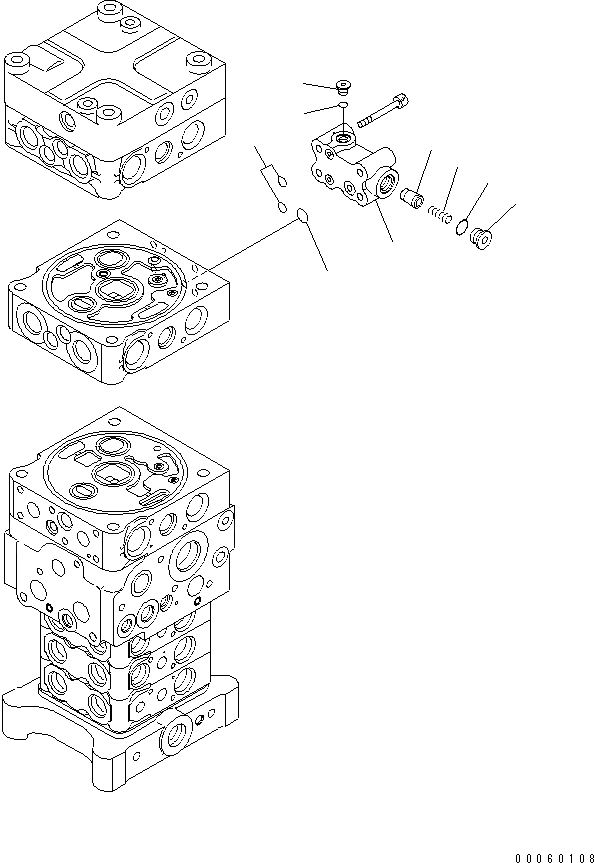 00060108