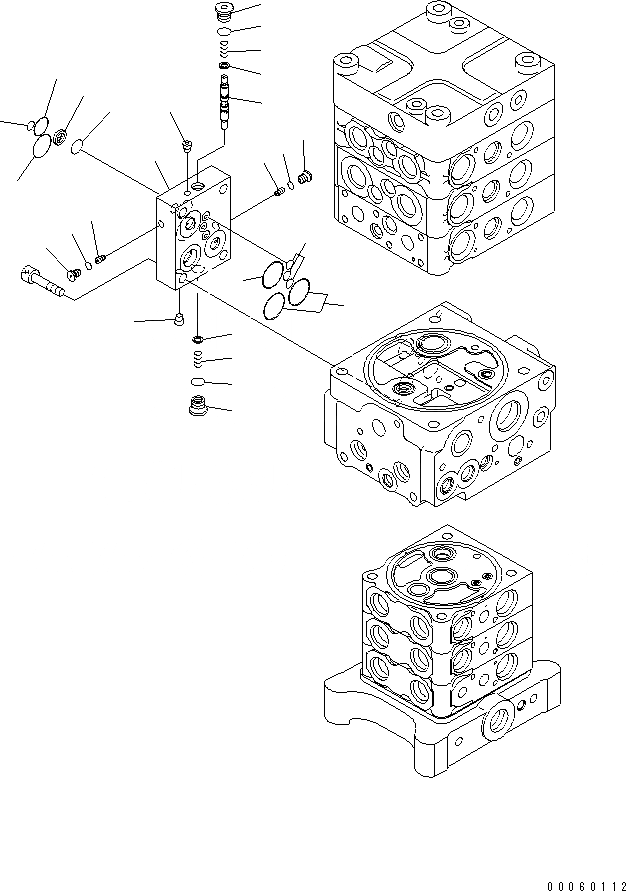 00060112