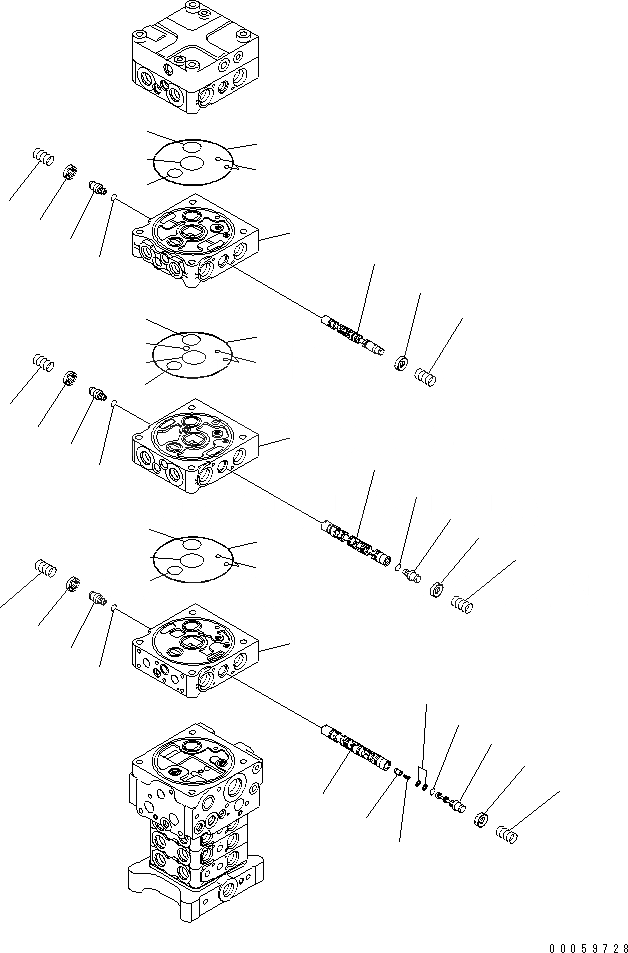 00059728